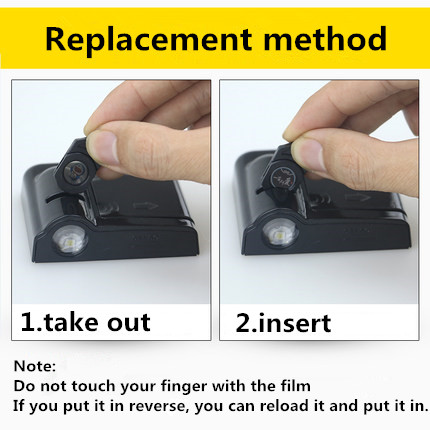 Replacement method

1.take out

2.insert

Note:
Do not touch your finger with the film
If you put it in reverse, you can reload it and put it in.