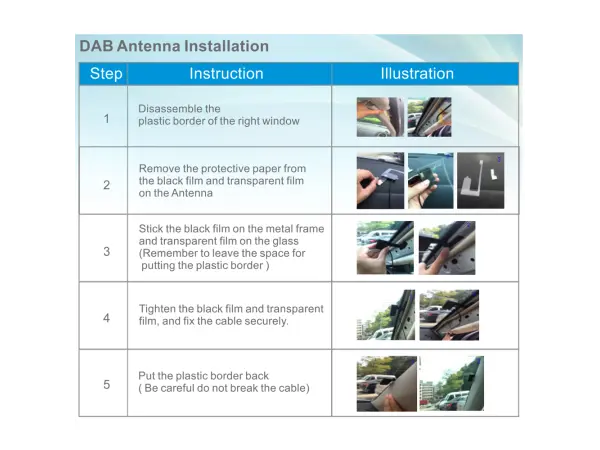 DAB Antenna Installation

| Step | Instruction | Illustration |
|---|---|---|
| 1 | Disassemble the plastic border of the right window | |
| 2 | Remove the protective paper from the black film and transparent film on the Antenna | |
| 3 | Stick the black film on the metal frame and transparent film on the glass (Remember to leave the space for putting the plastic border ) | |
| 4 | Tighten the black film and transparent film, and fix the cable securely. | |
| 5 | Put the plastic border back ( Be careful do not break the cable) | |