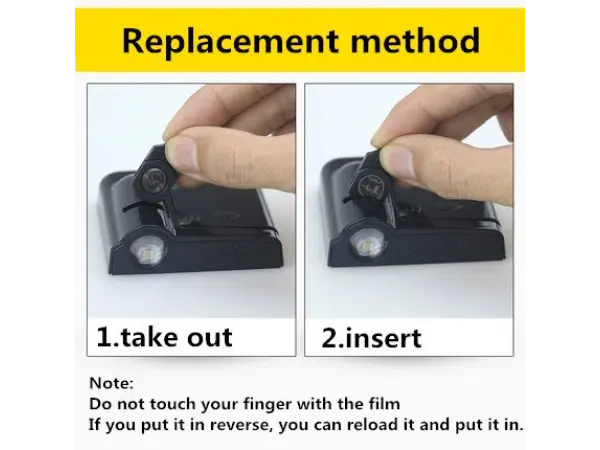 Replacement method

1.take out

2.insert

Note:
Do not touch your finger with the film
If you put it in reverse, you can reload it and put it in.