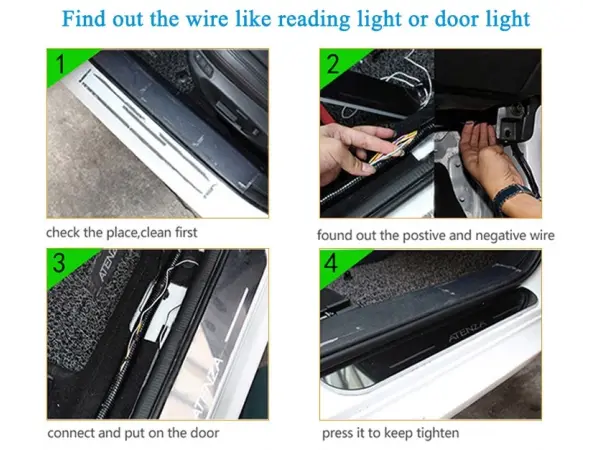 Find out the wire like reading light or door light

1

check the place,clean first

2

found out the postive and negative wire

3

ATENZA

ATENZA

connect and put on the door

4

ATENZA

press it to keep tighten