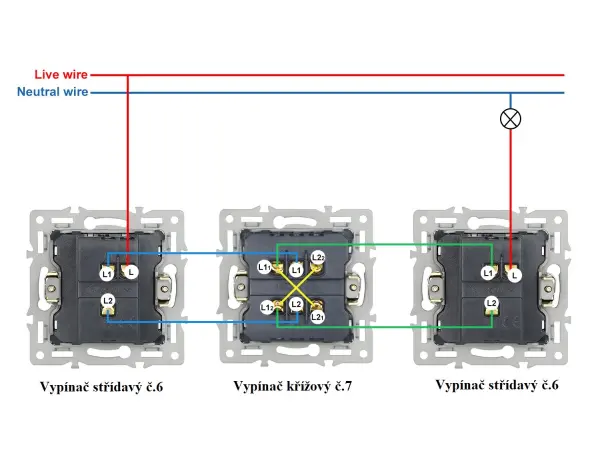 Live wire
Neutral wire

L1 L
L2

L1₁ L1 L2₂
L1₂ L2 L2₁

L1 L
L2

Vypínač střídavý č.6
Vypínač křížový č.7
Vypínač střídavý č.6